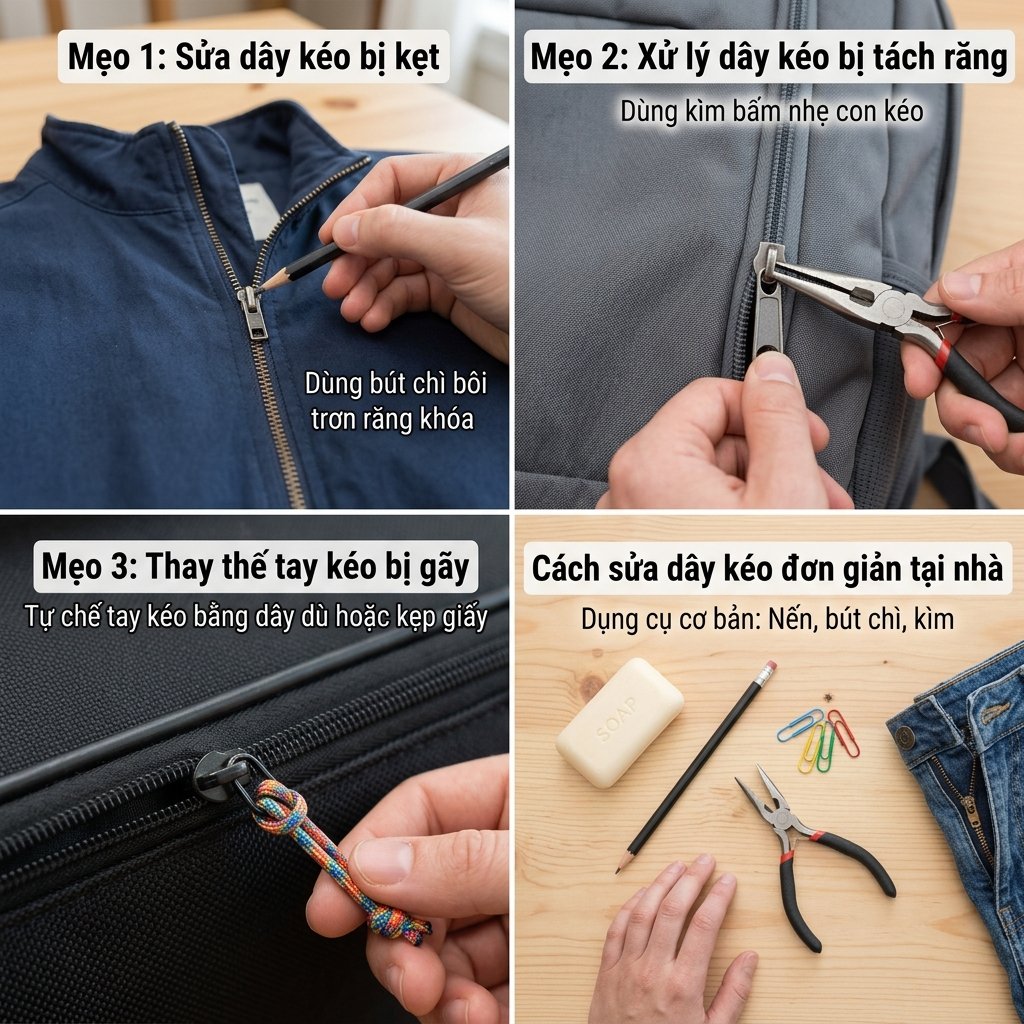 Mẹo 1: Sửa dây kéo bị kẹt

Dùng bút chì bôi trơn răng khóa

Mẹo 2: Xử lý dây kéo bị tách răng

Dùng kìm bấm nhẹ con kéo

Mẹo 3: Thay thế tay kéo bị gãy

Tự chế tay kéo bằng dây dù hoặc kẹp giấy

Cách sửa dây kéo đơn giản tại nhà

Dụng cụ cơ bản: Nến, bút chì, kìm

SOAP